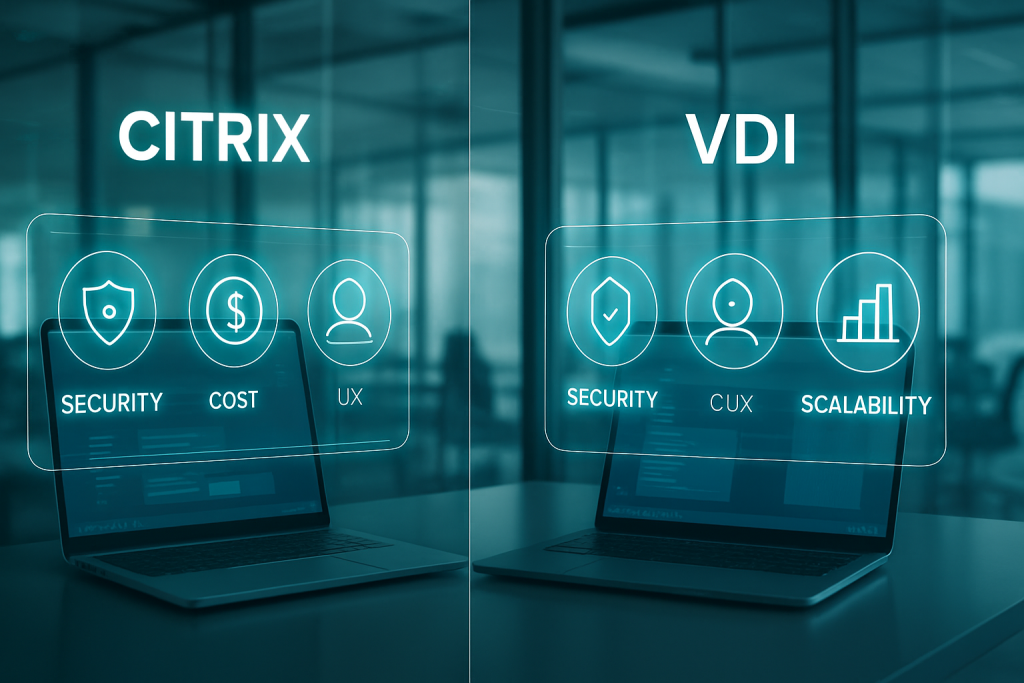 CITRIX

SECURITY COST UX

VDI

SECURITY CUX SCALABILITY